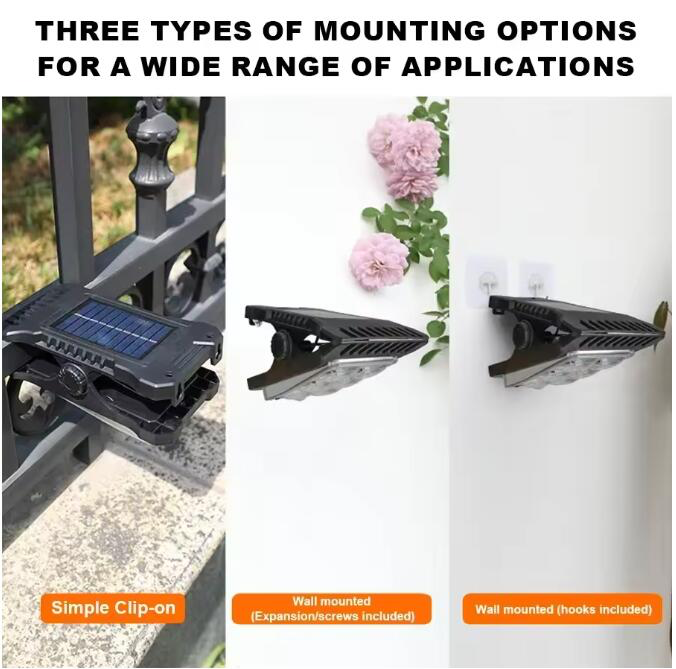 THREE TYPES OF MOUNTING OPTIONS FOR A WIDE RANGE OF APPLICATIONS

Simple Clip-on

Wall mounted
(Expansion/screws included)

Wall mounted (hooks included)